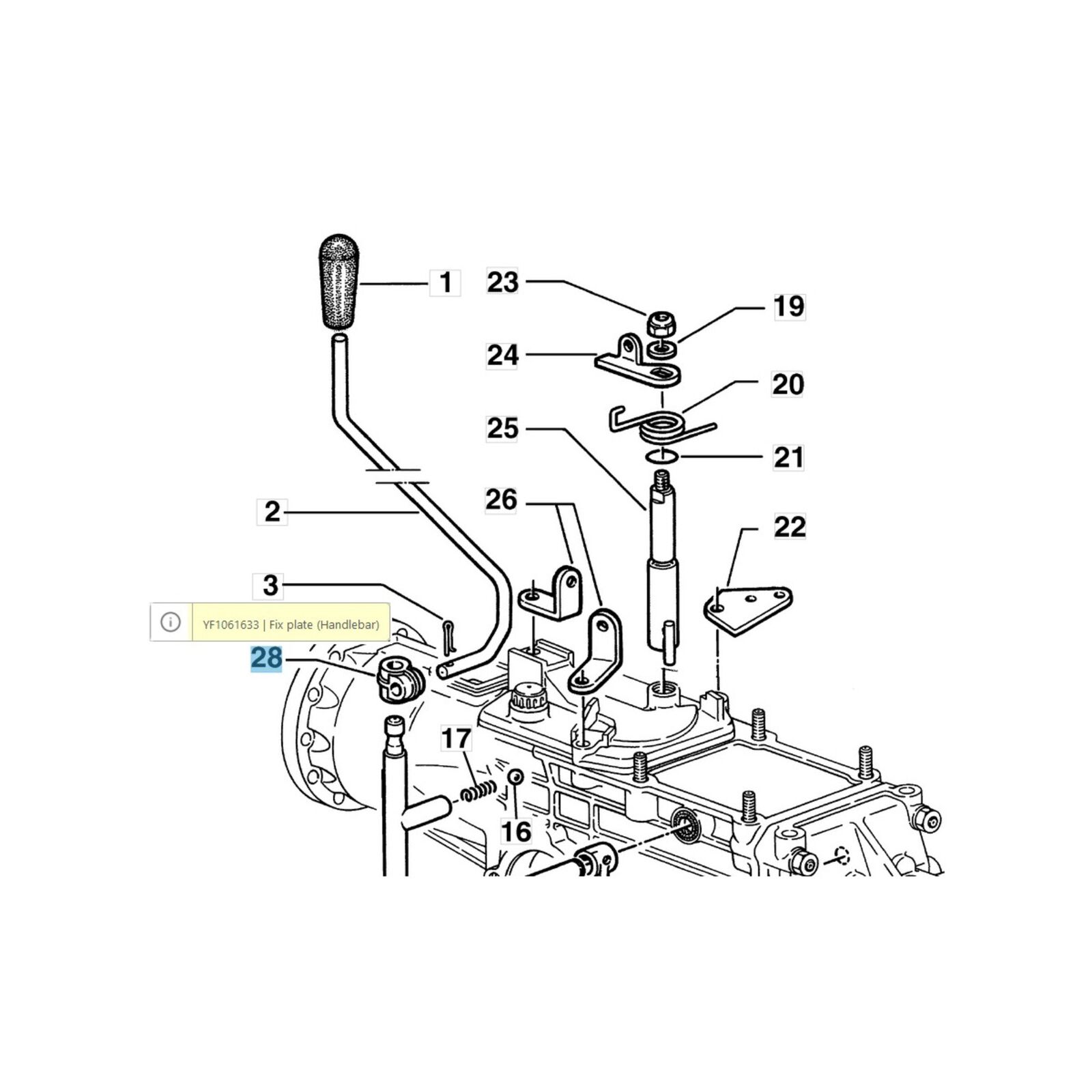 1
23
19
24
20
25
21
2
26
22
3
YF1061633 | Fix plate (Handlebar)
28
17
16