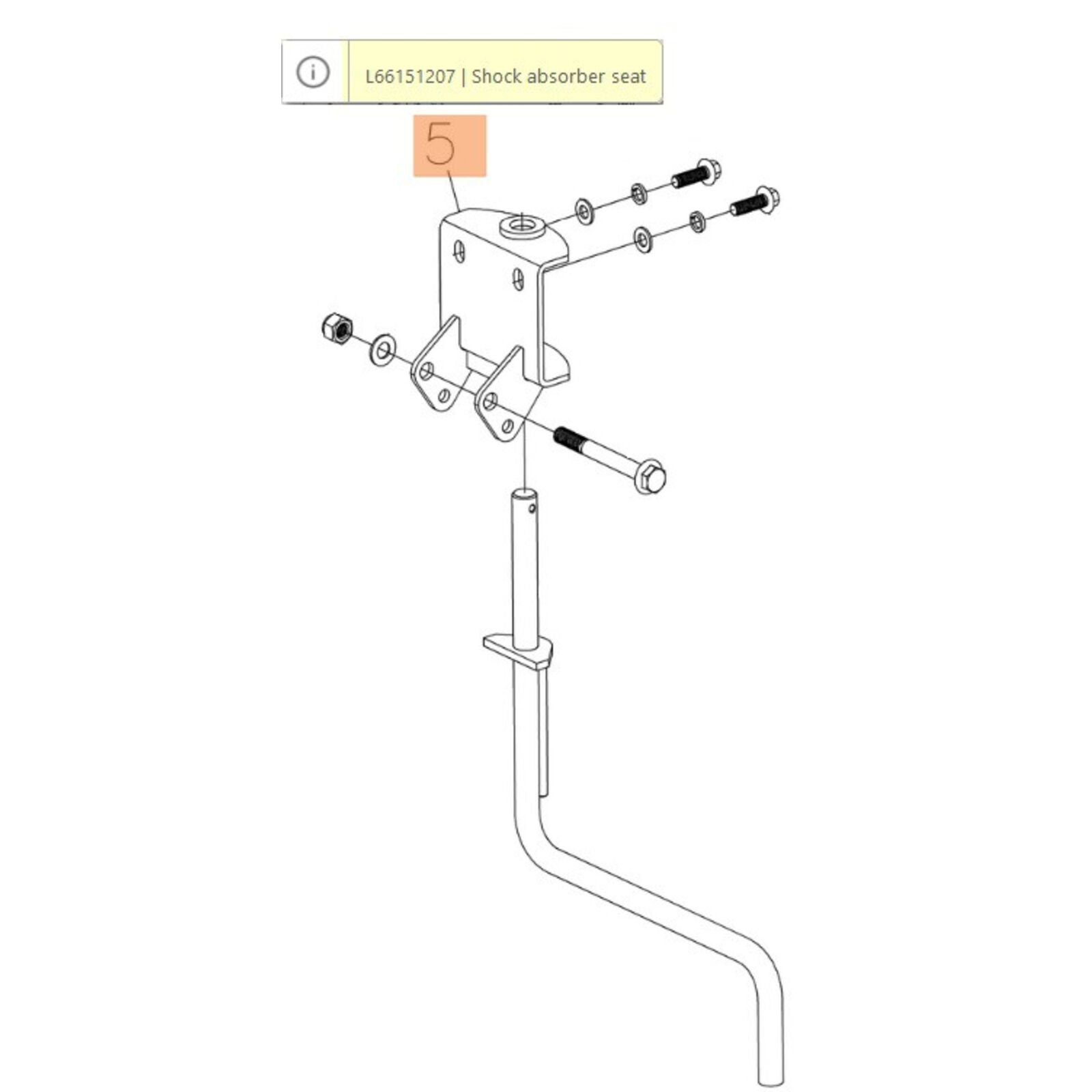 L66151207 | Shock absorber seat

5