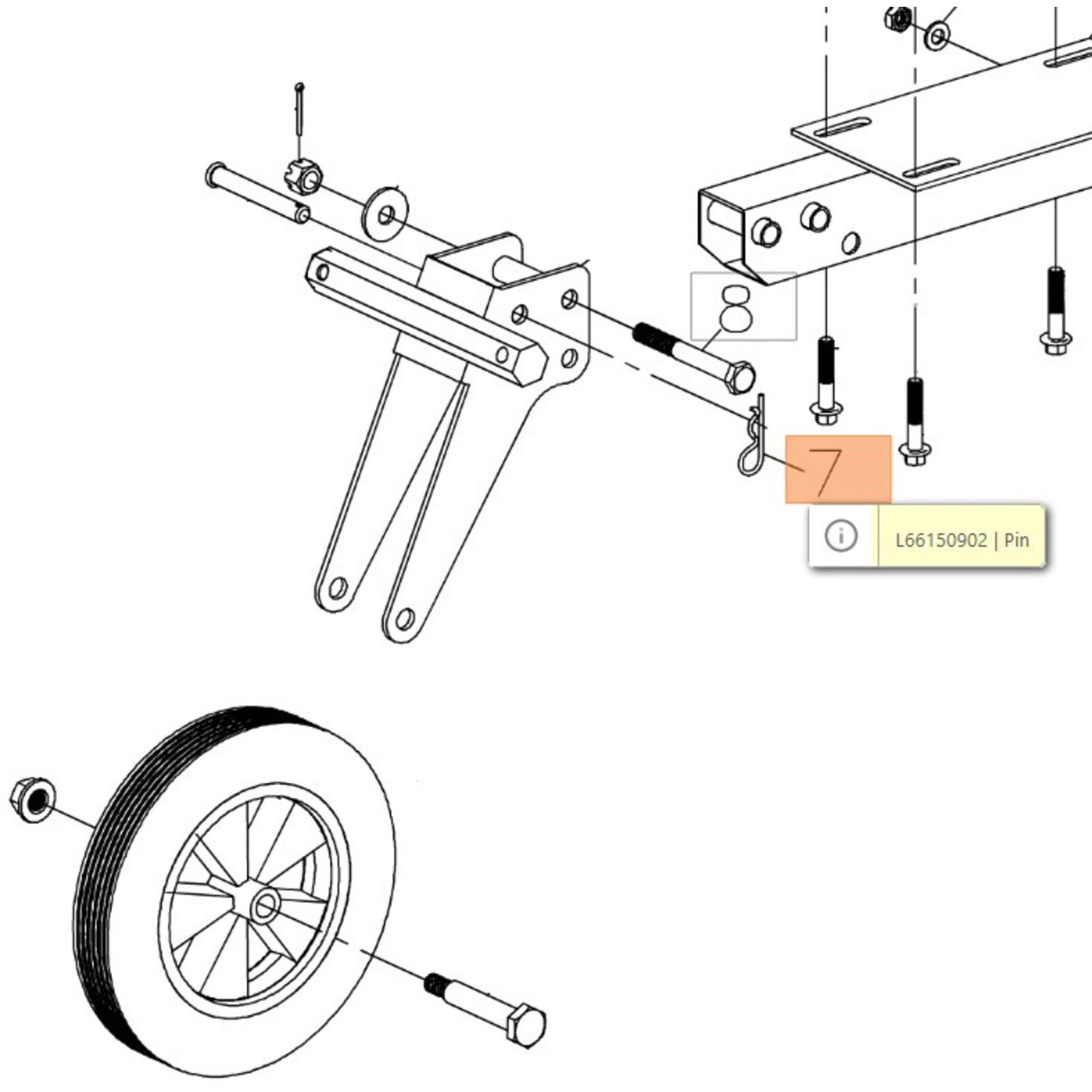 8
7
L66150902 | Pin