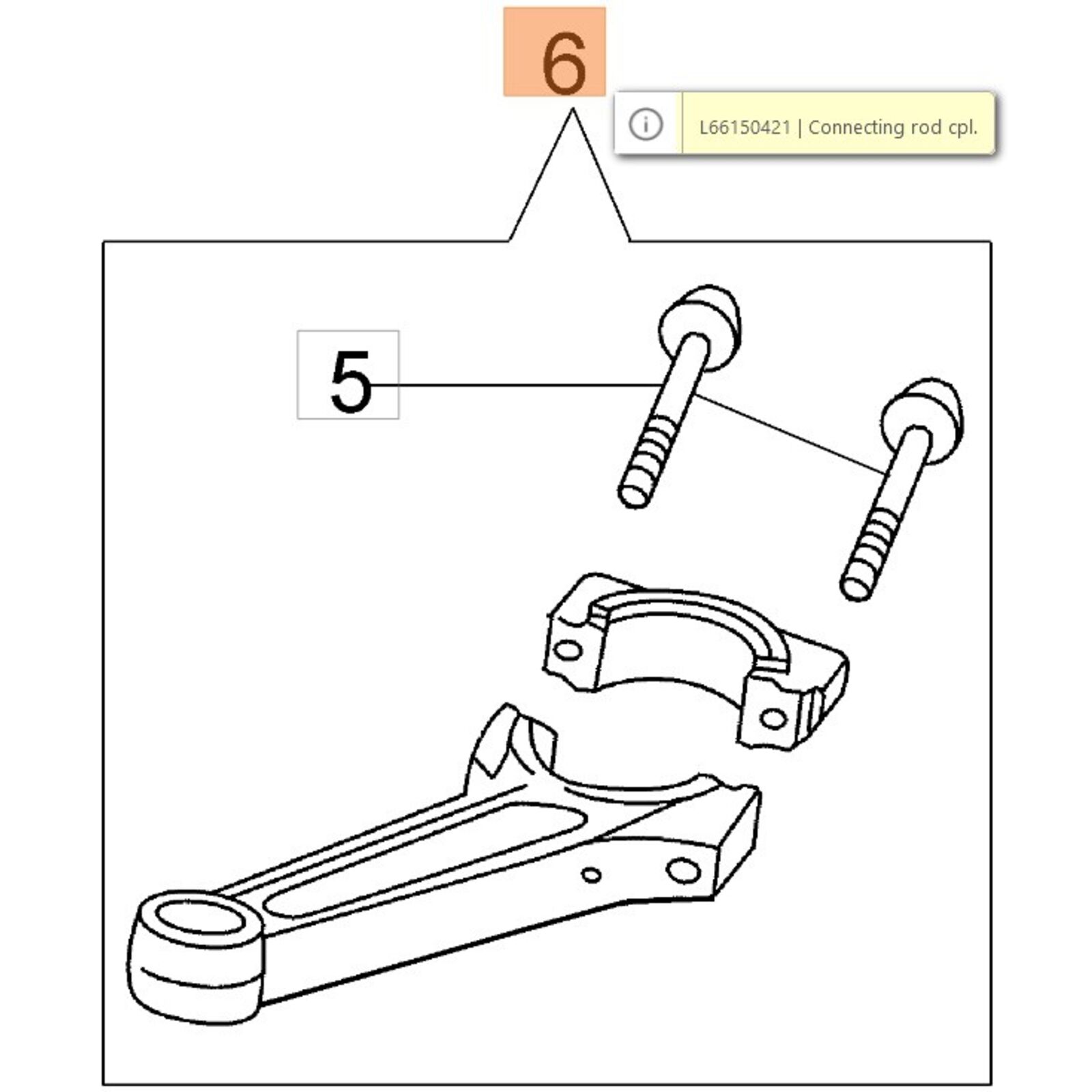 6

L66150421 | Connecting rod cpl.

5