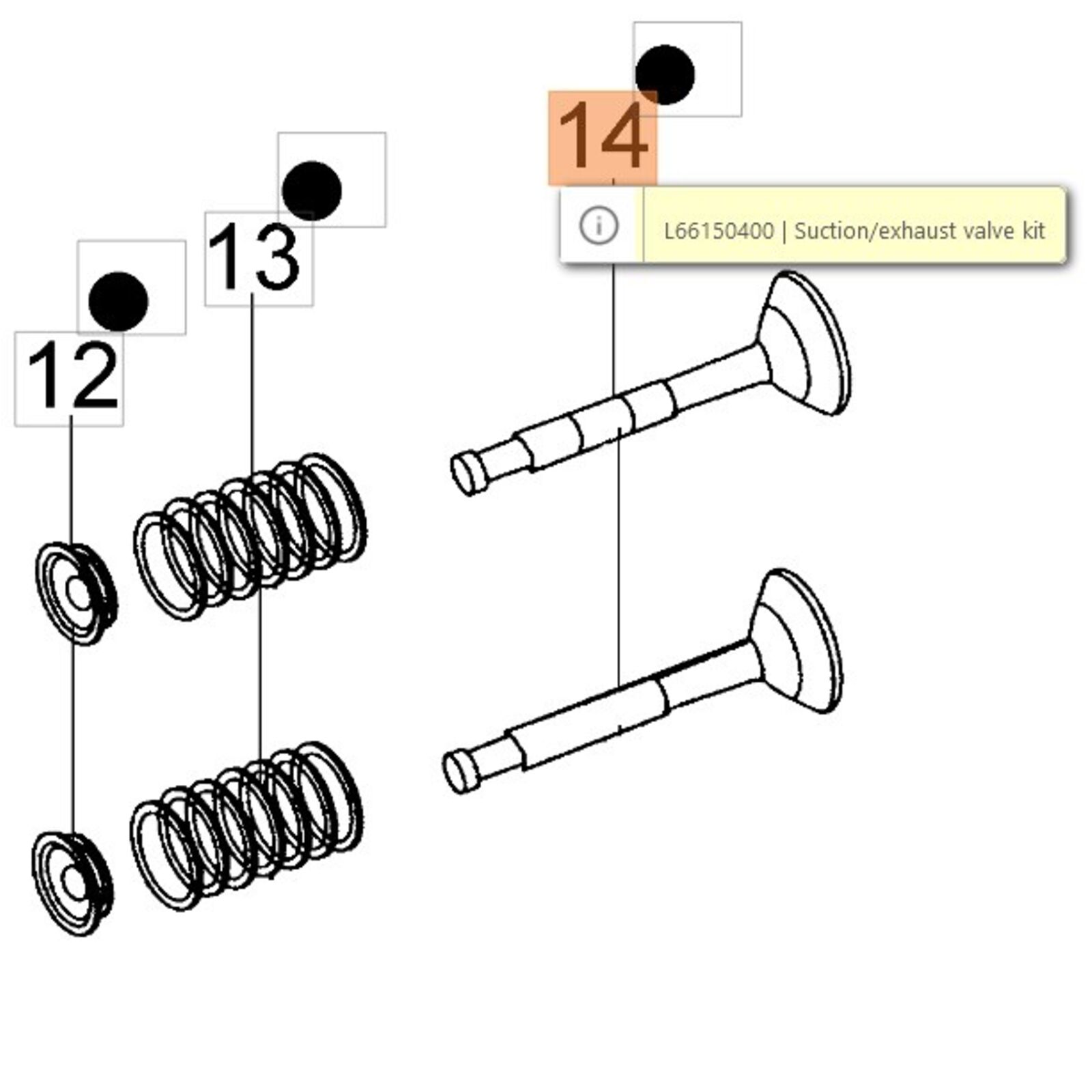 14

L66150400 | Suction/exhaust valve kit

13

12