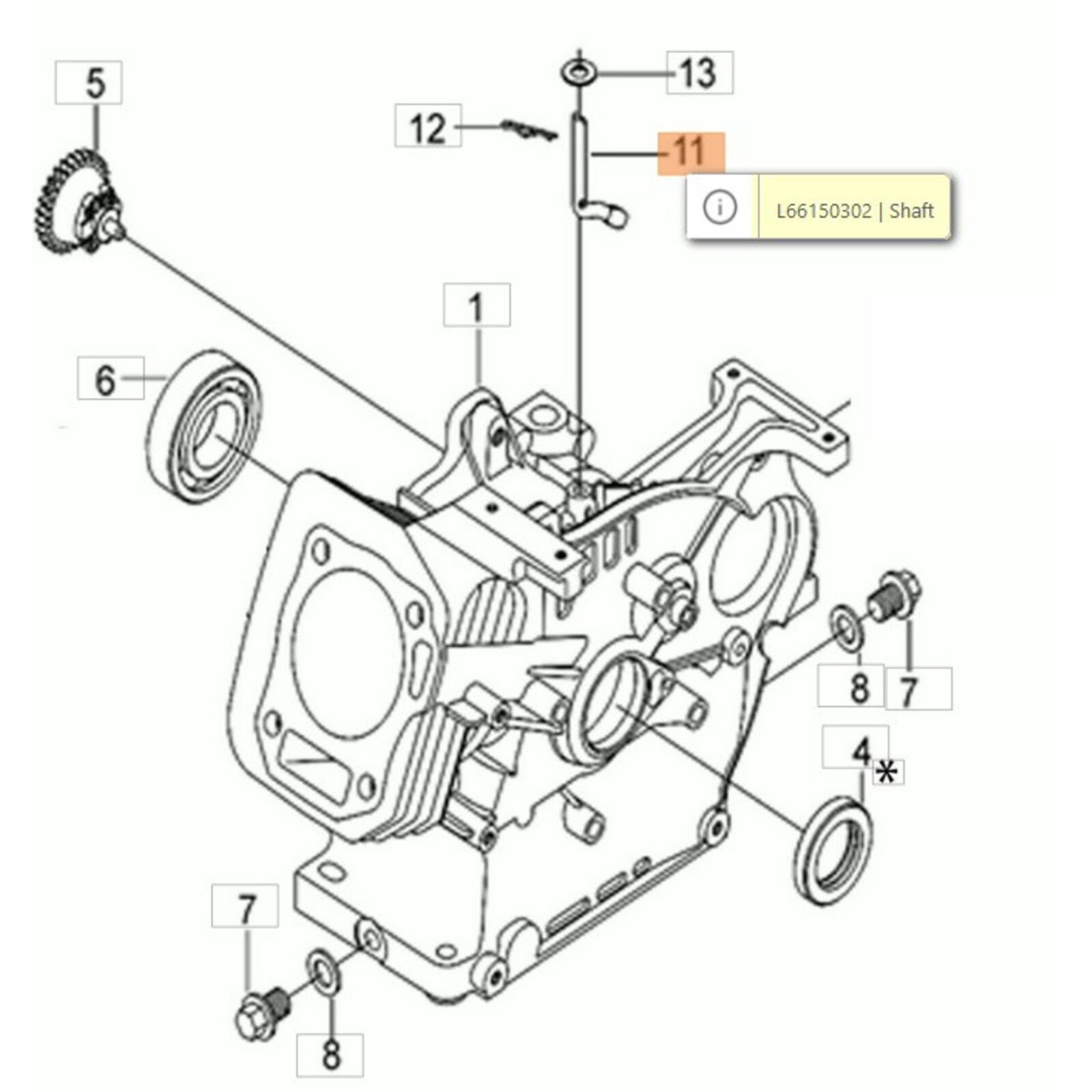 5

13

12

11

L66150302 | Shaft

1

6

8

7

4

*

7

8