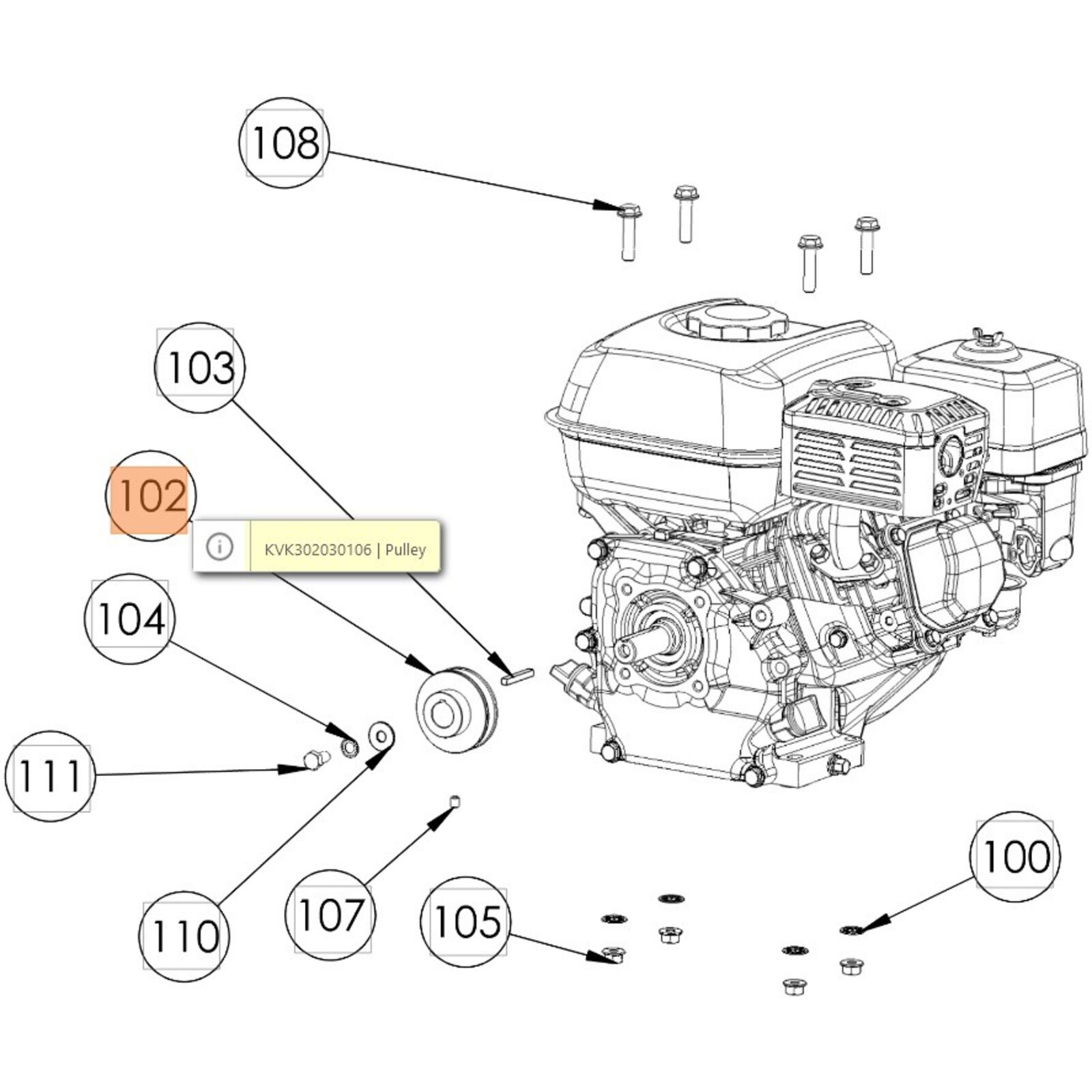 108

103

102

KVK302030106 | Pulley

104

111

110

107

105

100