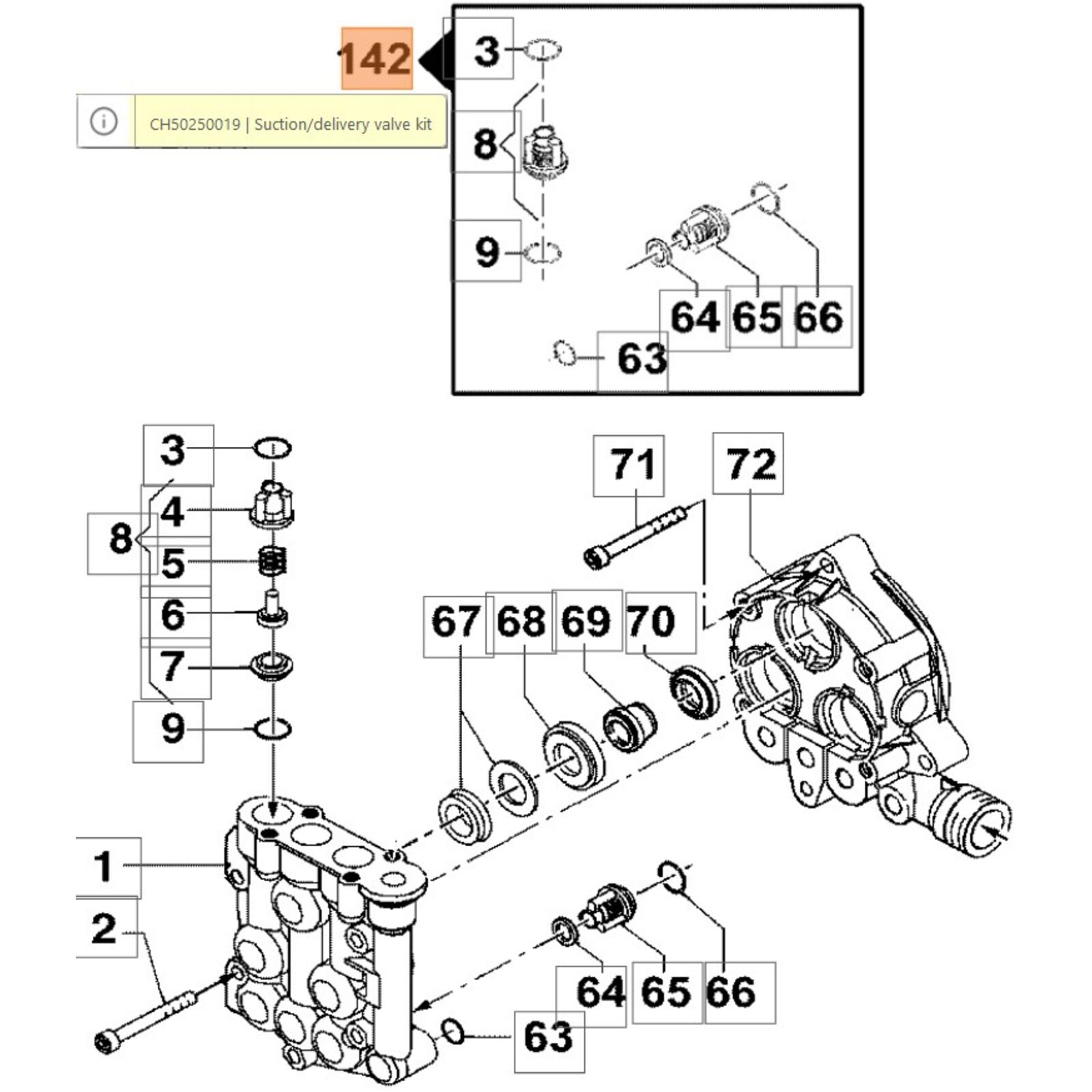 142

CH50250019 | Suction/delivery valve kit

3
8
9
64 65 66
63

3
4
8
5
6
7
9
71
72
67 68 69 70
1
2
64 65 66
63