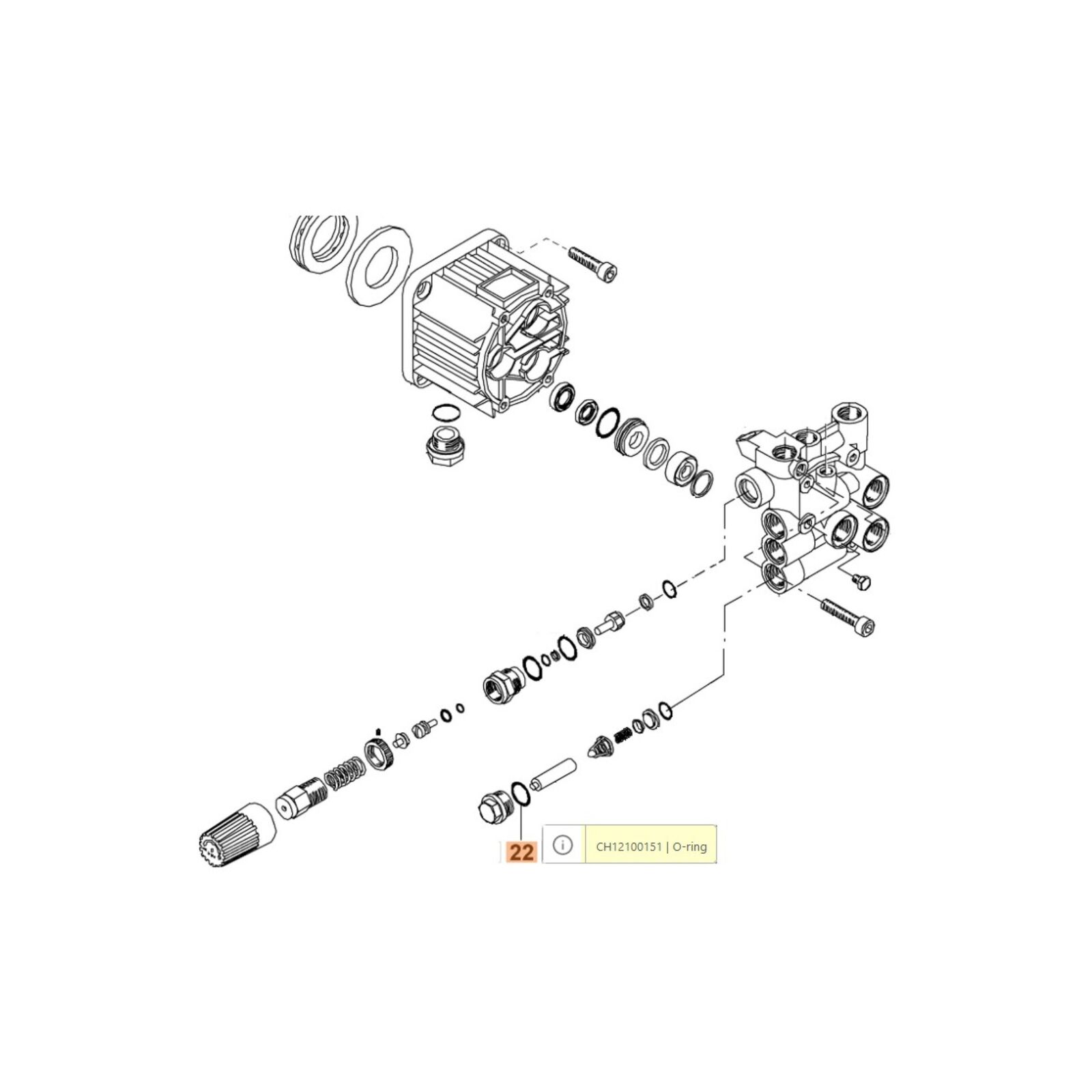 22

CH12100151 | O-ring