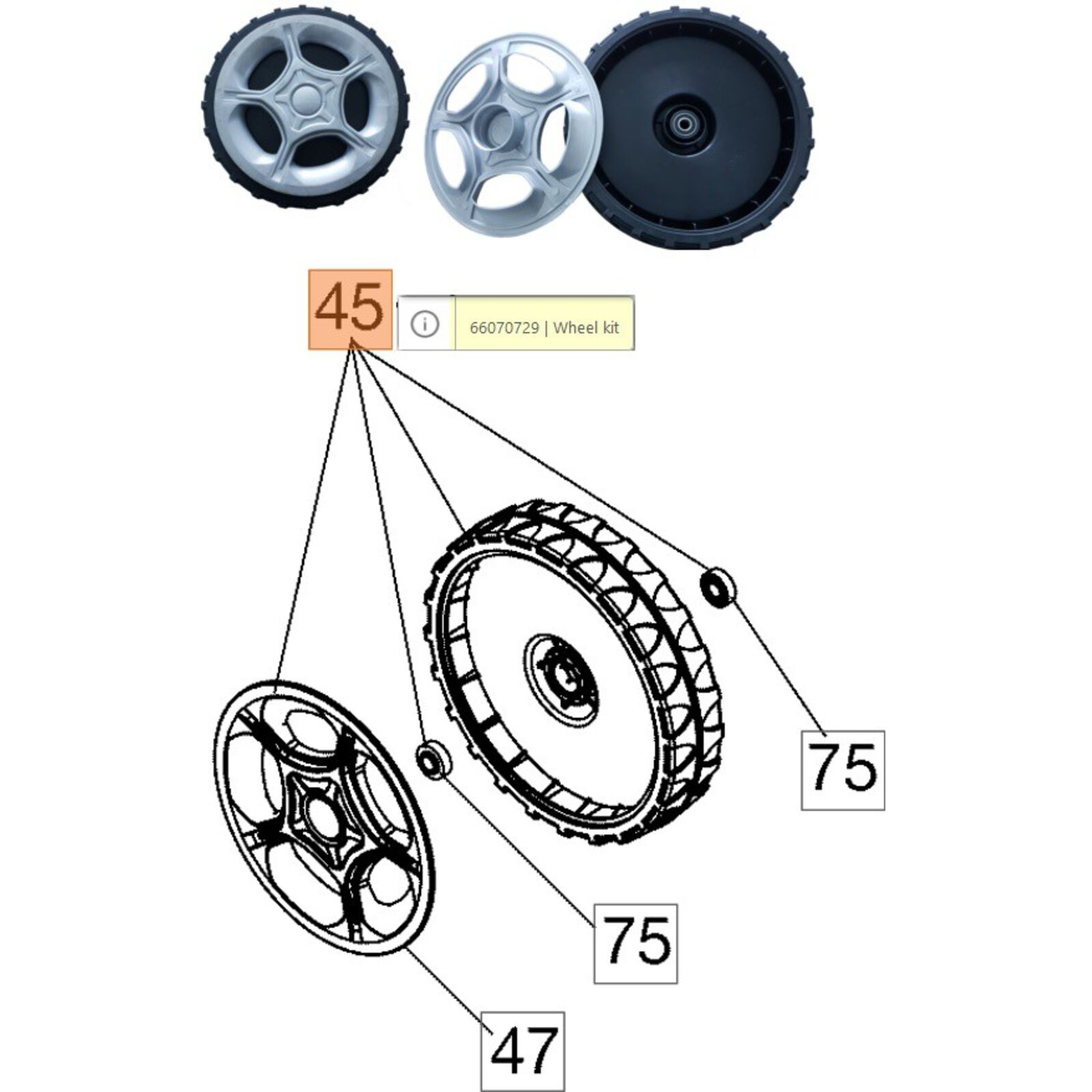 45

66070729 | Wheel kit

75

75

47