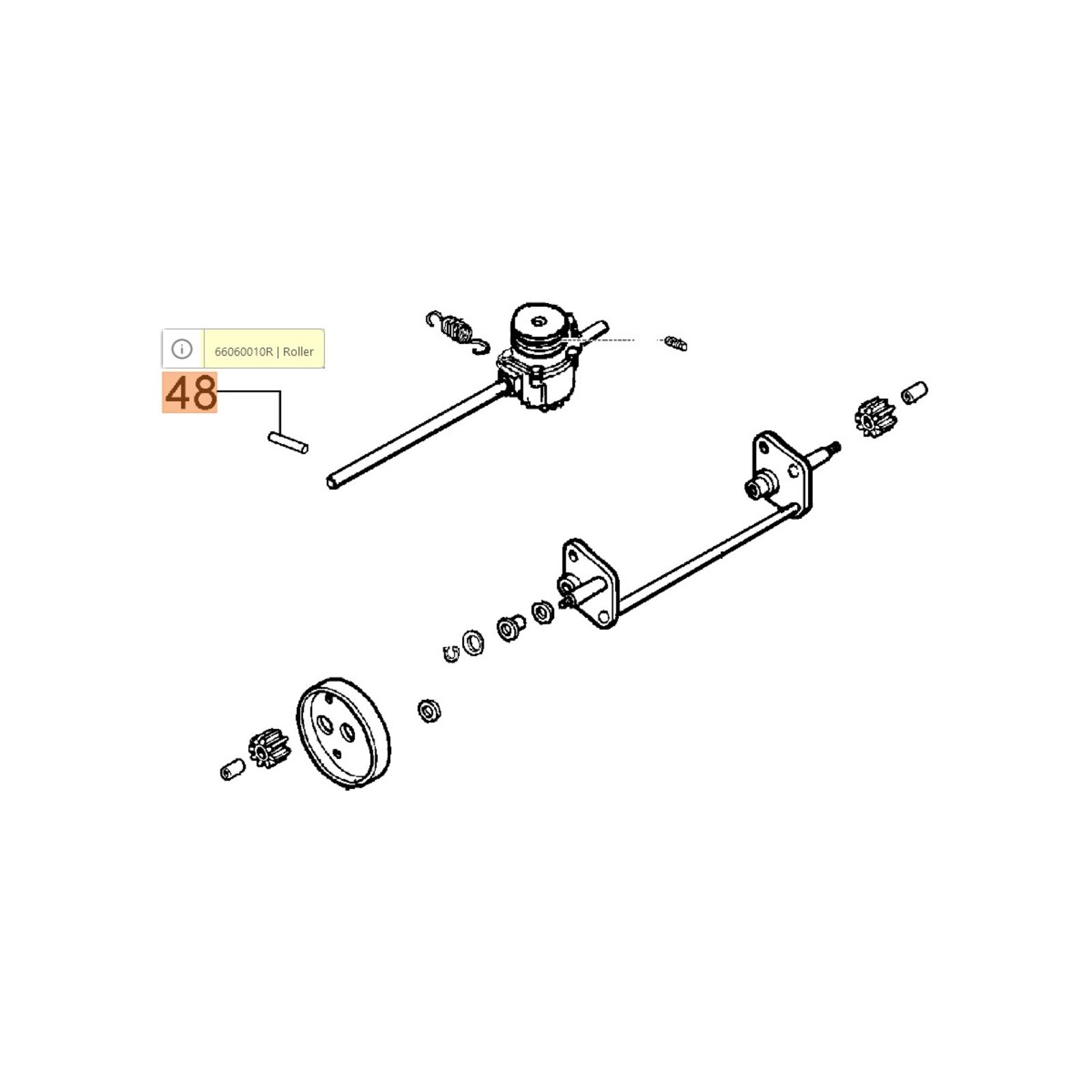 66060010R | Roller

48