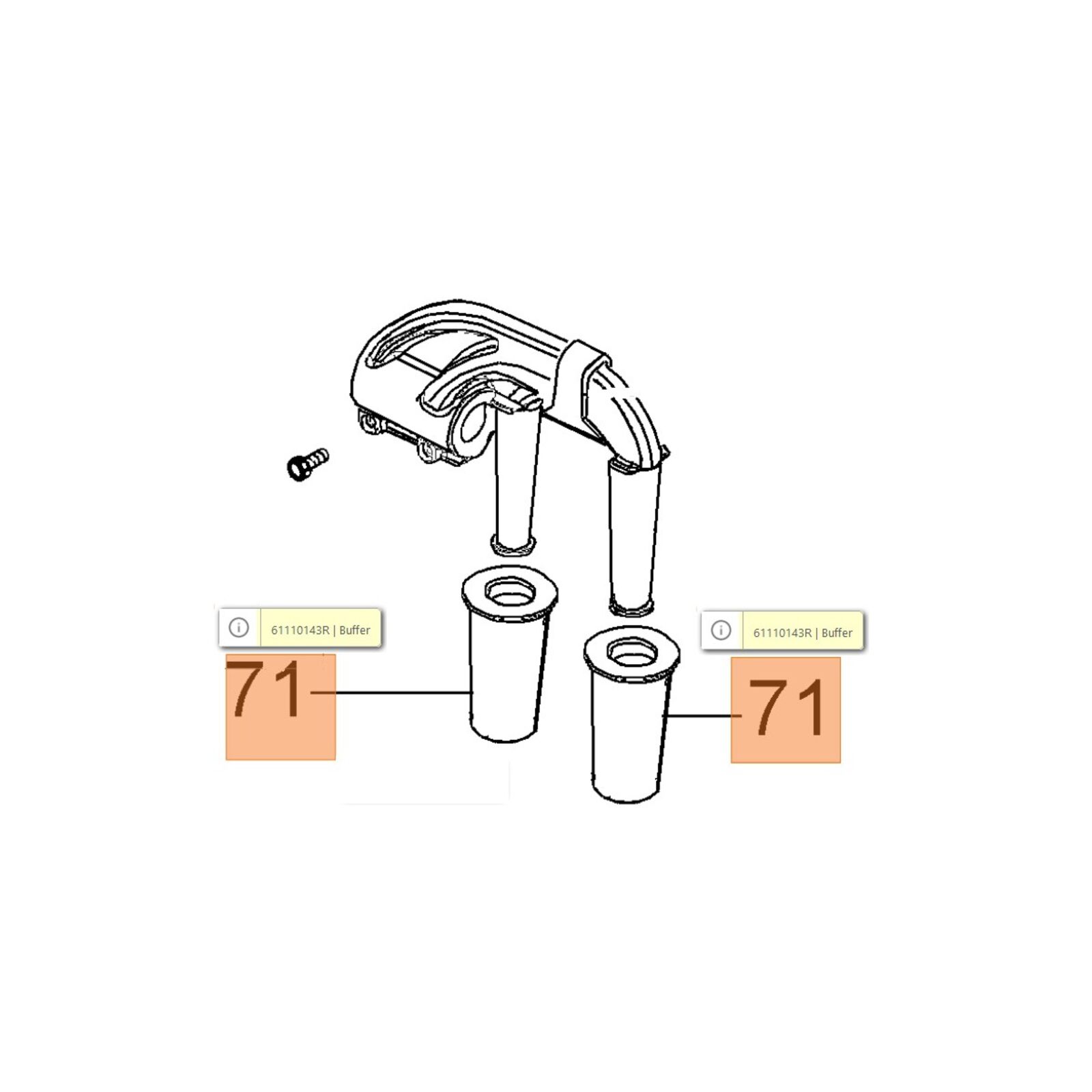 61110143R | Buffer

71

61110143R | Buffer

71