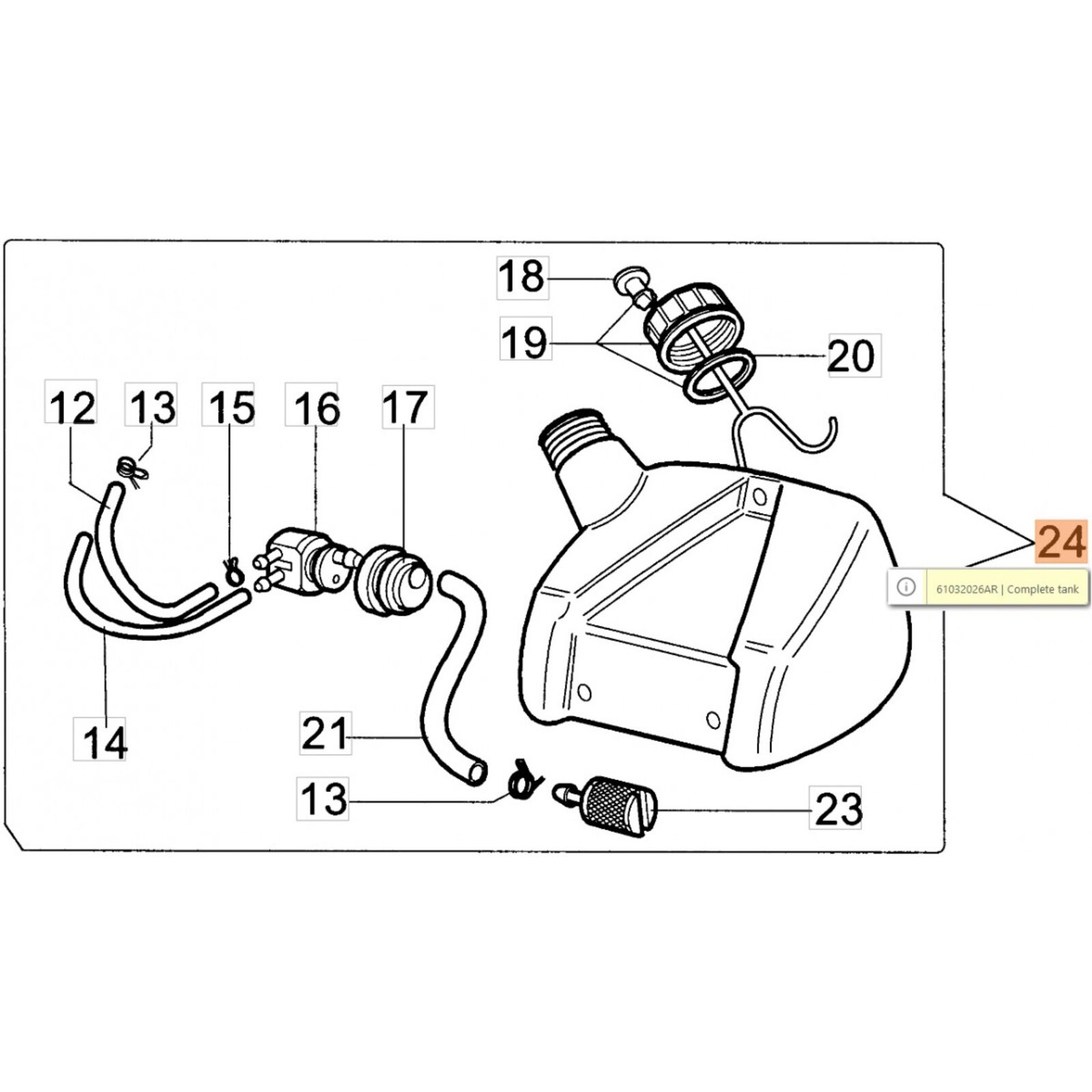 18

19

20

12

13

15

16

17

24

61032026AR | Complete tank

14

21

13

23