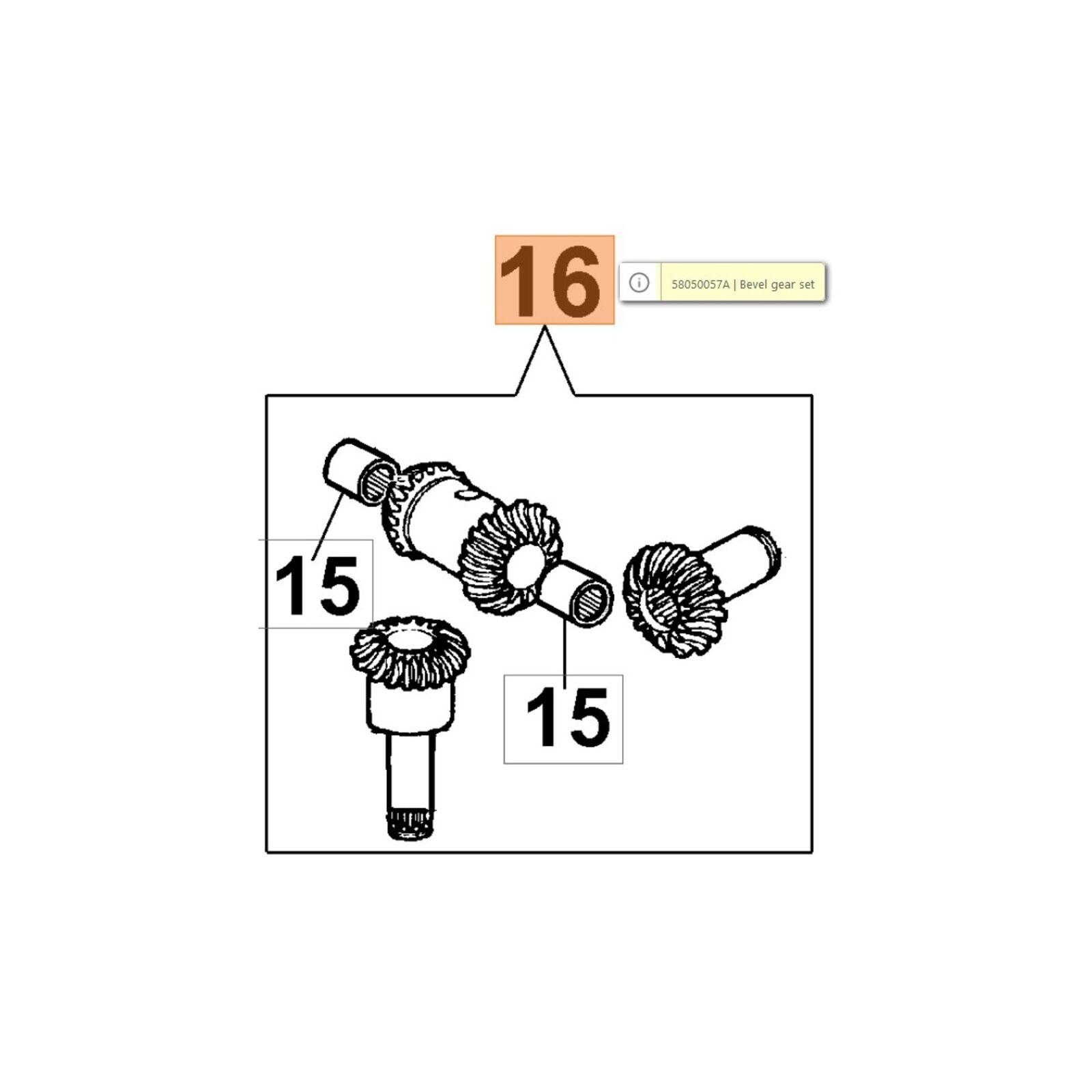 16

58050057A | Bevel gear set

15

15