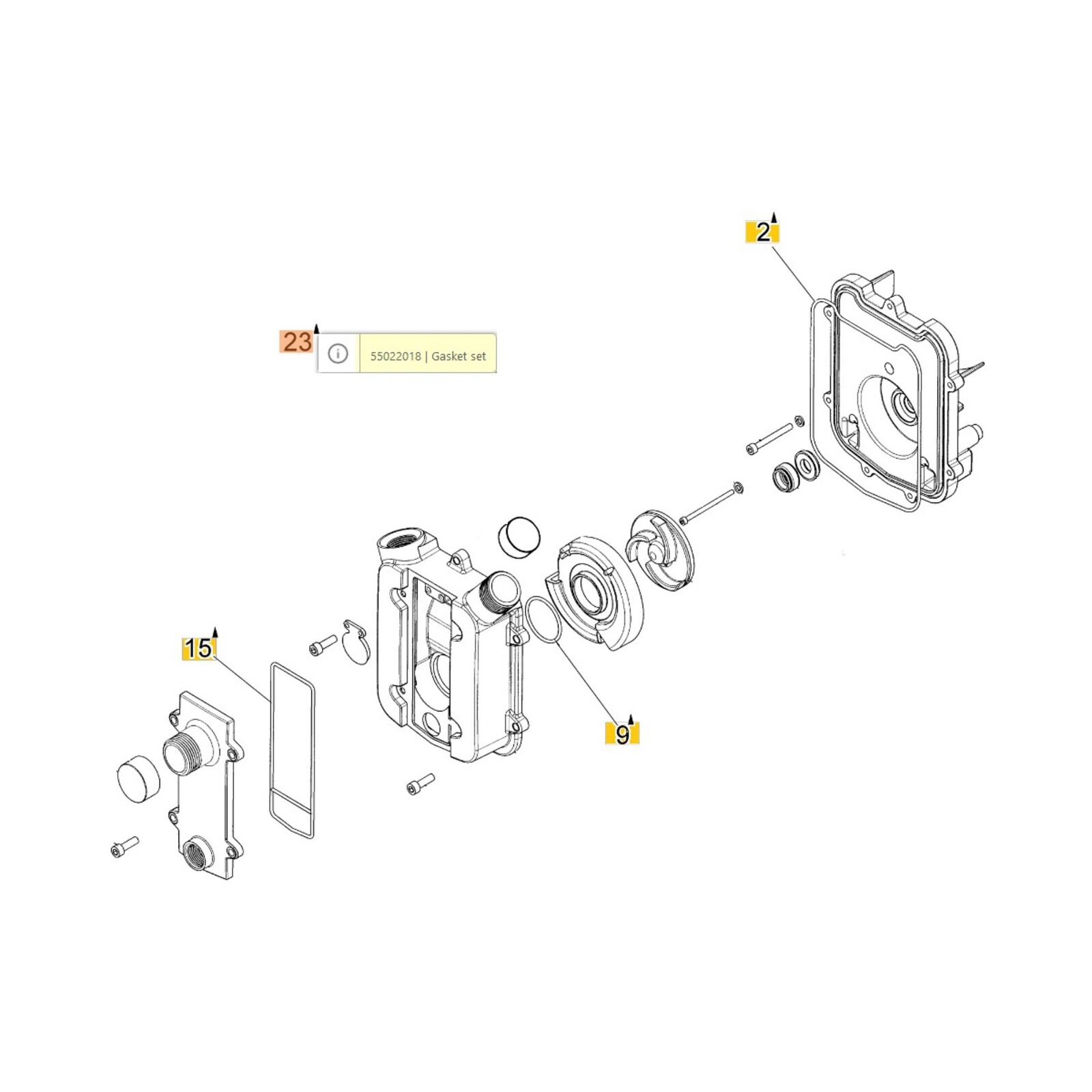 2

23 55022018 | Gasket set

15

9