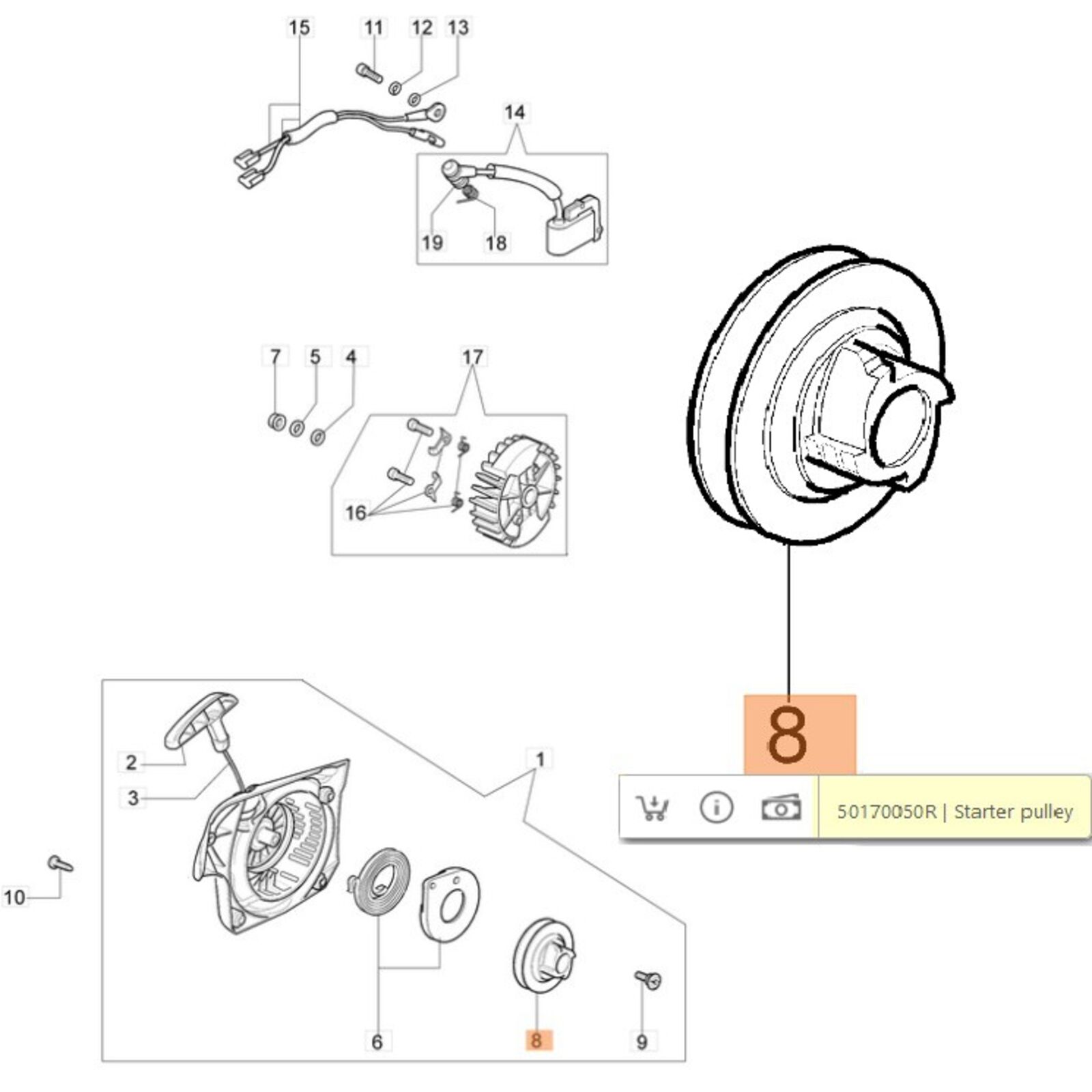 15
11
12
13
14
19
18
7
5
4
17
16
8
50170050R | Starter pulley
2
3
1
10
6
8
9