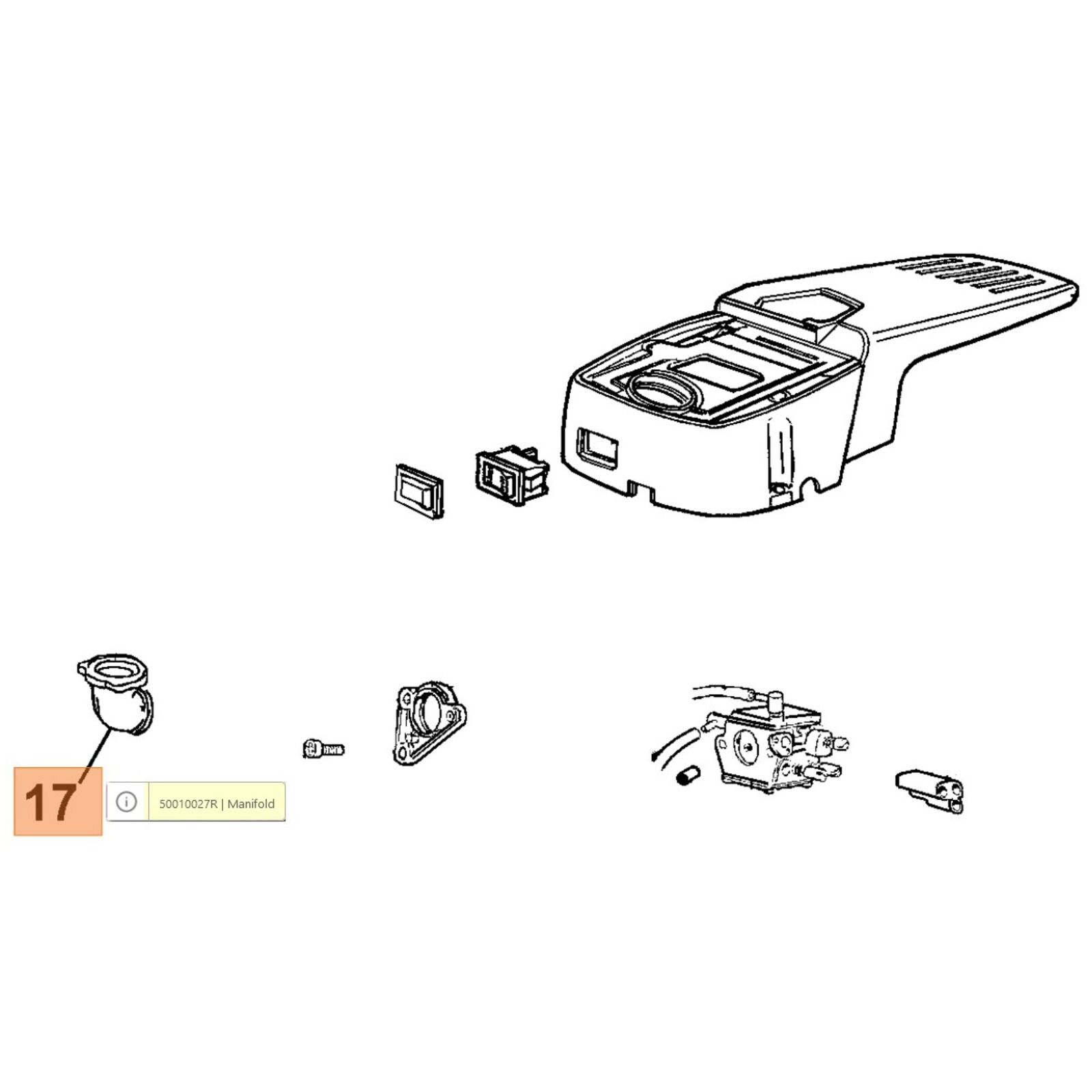 17

50010027R | Manifold