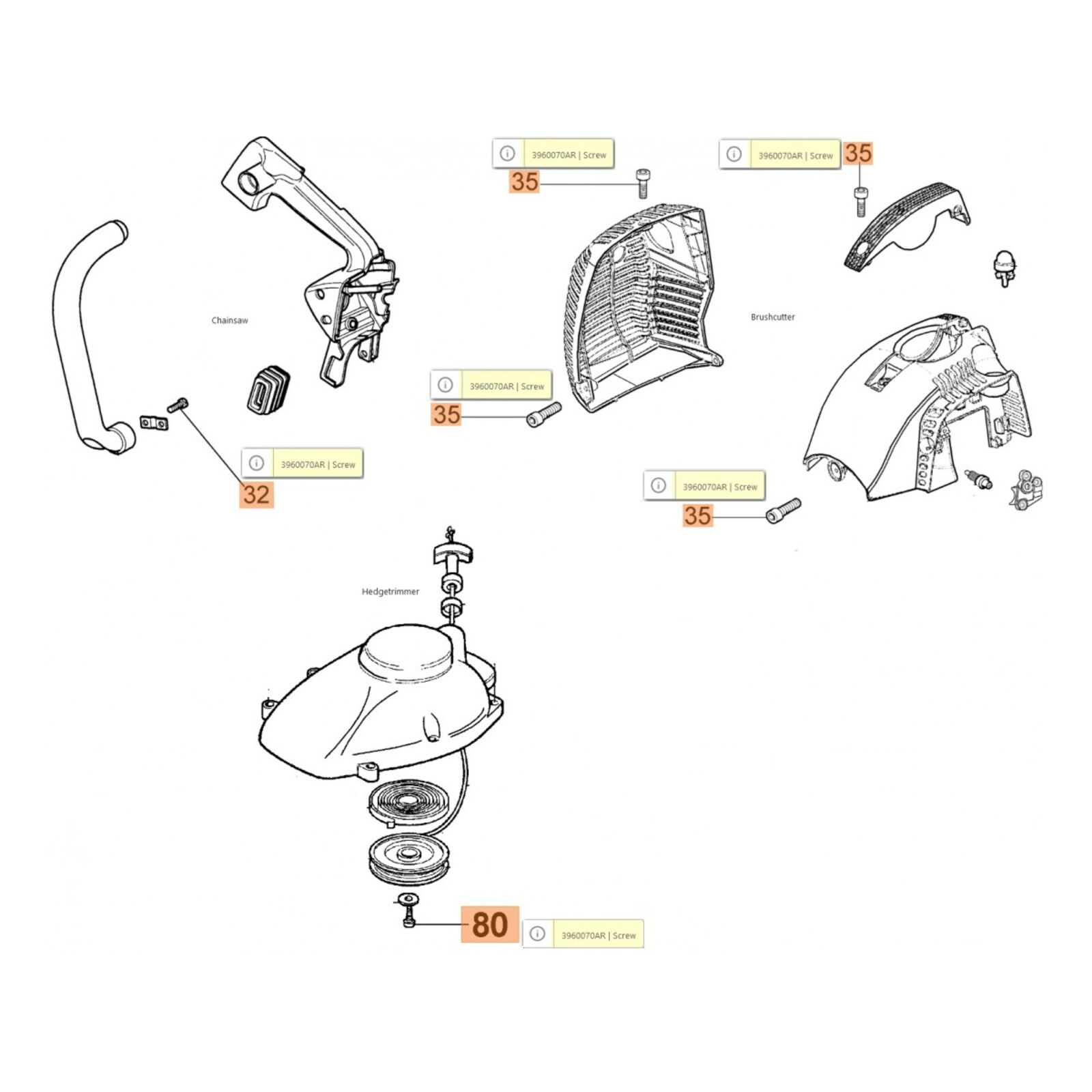 3960070AR | Screw
35

3960070AR | Screw
35

Chainsaw

Brushcutter

3960070AR | Screw
35

3960070AR | Screw
32

3960070AR | Screw
35

Hedgetrimmer

80
3960070AR | Screw