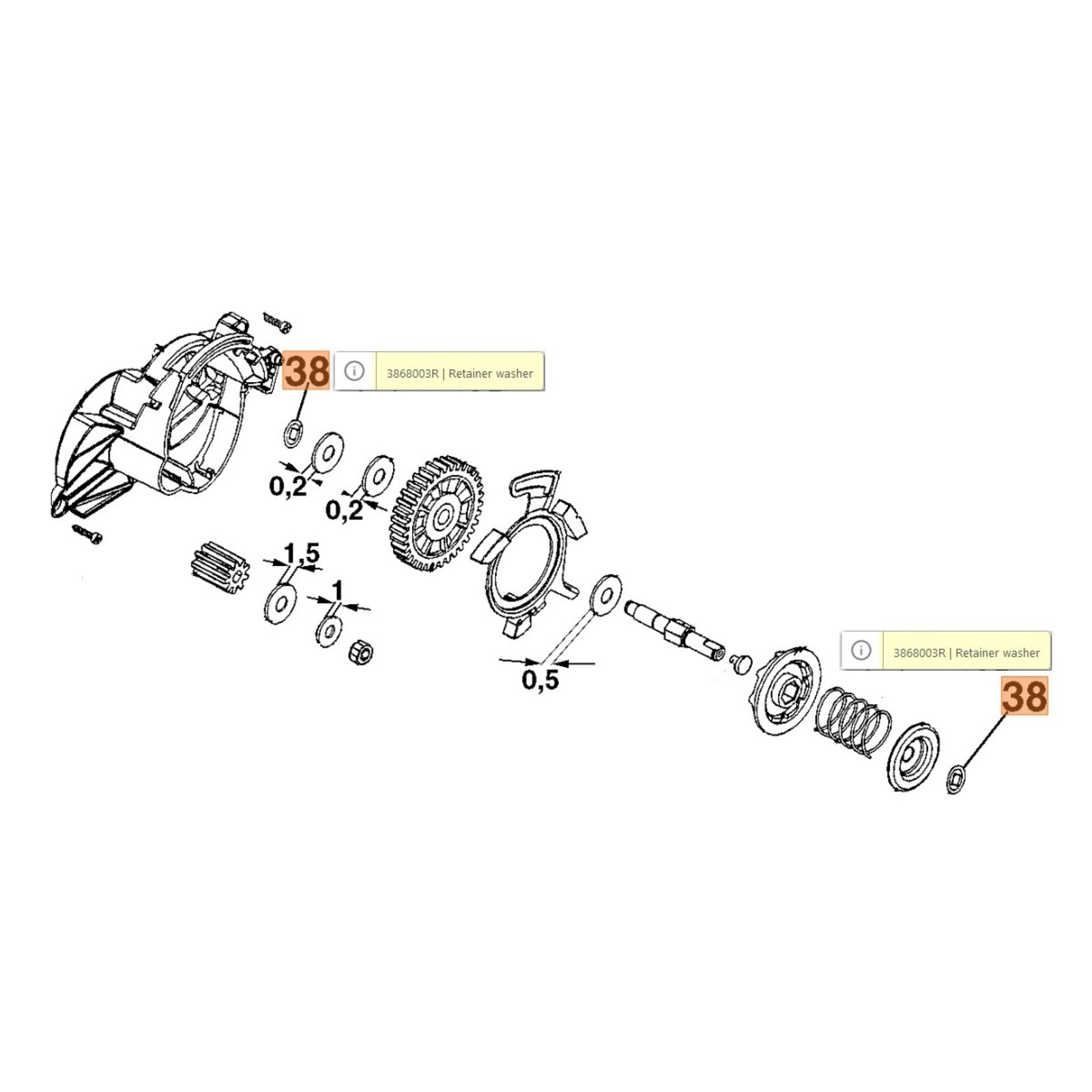 38

3868003R | Retainer washer

0,2

0,2

1,5

1

0,5

3868003R | Retainer washer

38