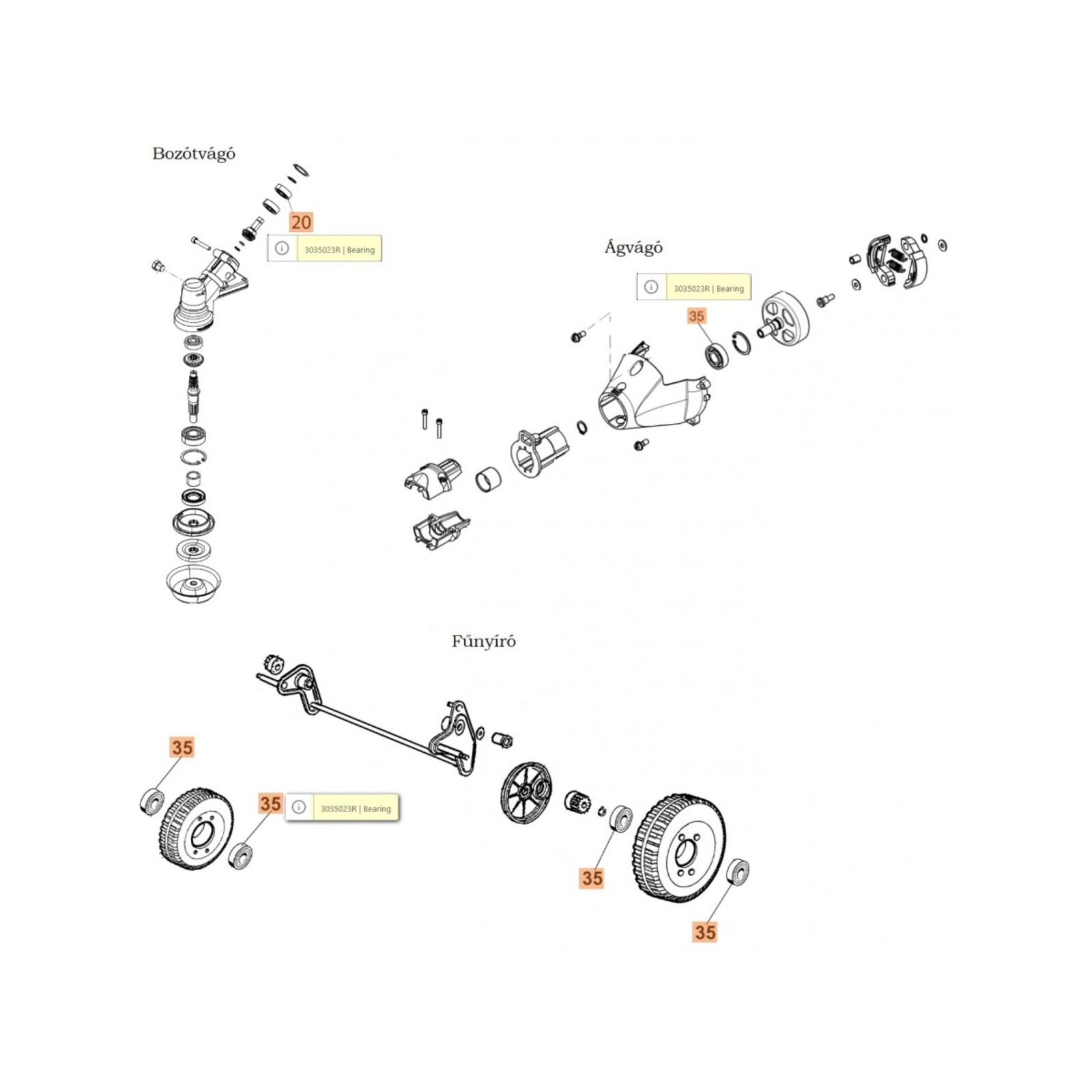 Bozótvágó

20

3035023R | Bearing

Ágvágó

3035023R | Bearing

35

Fűnyíró

35

35

3035023R | Bearing

35

35