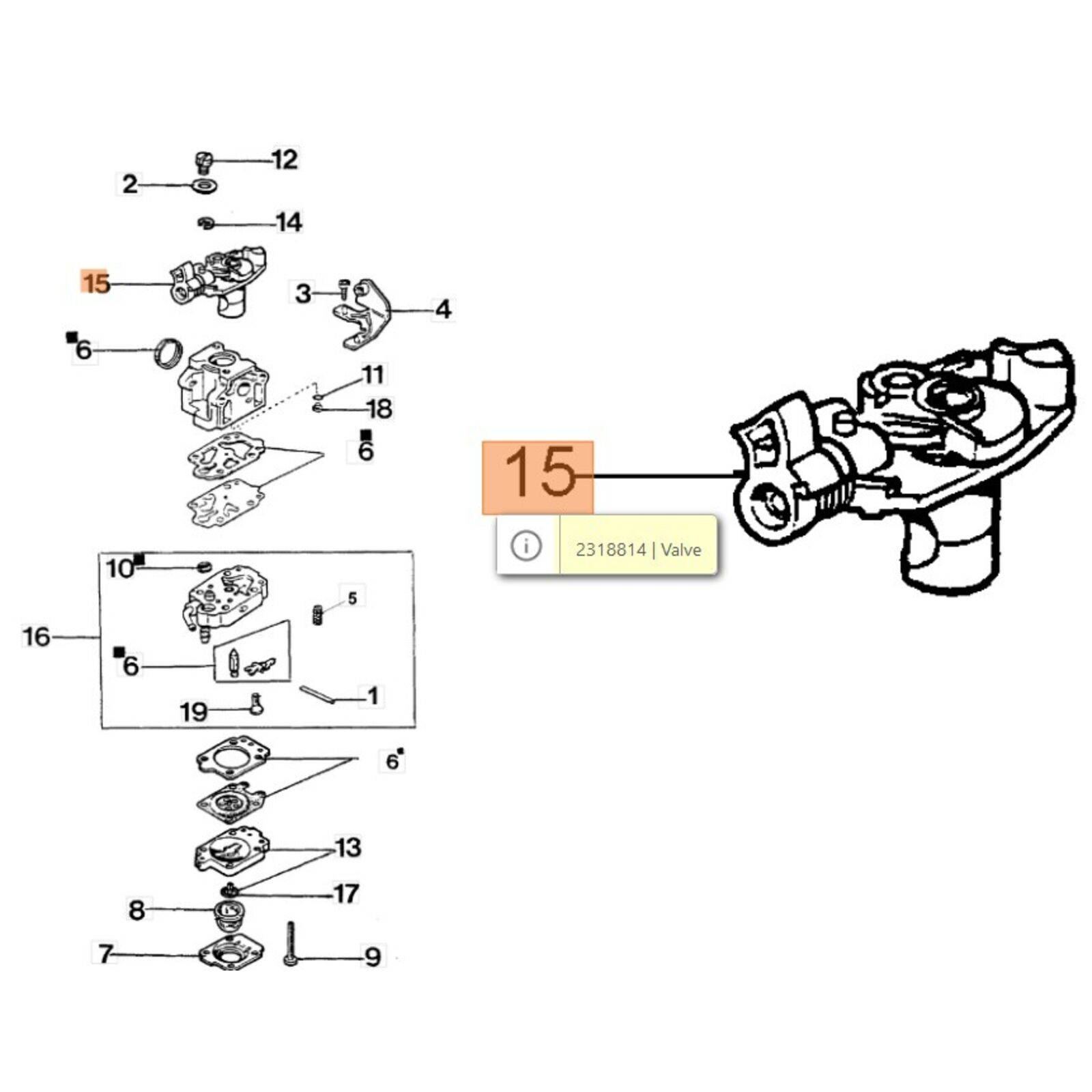 12
2
14
15
3
4
6
11
18
6
10
5
16
6
1
19
6
13
17
8
7
9
15
2318814 | Valve