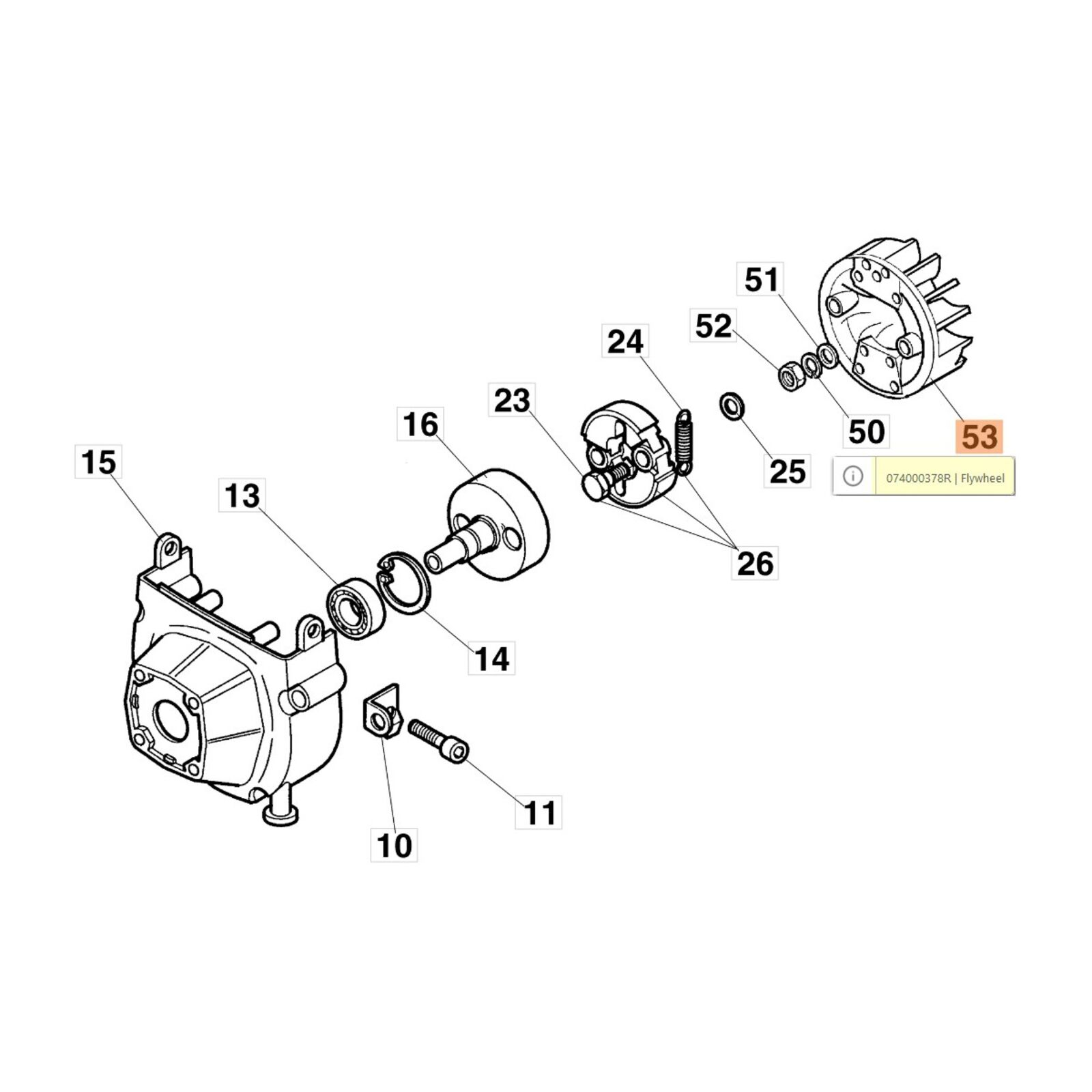 51
52
24
23
16
15
13
50
53
25
074000378R | Flywheel
26
14
11
10