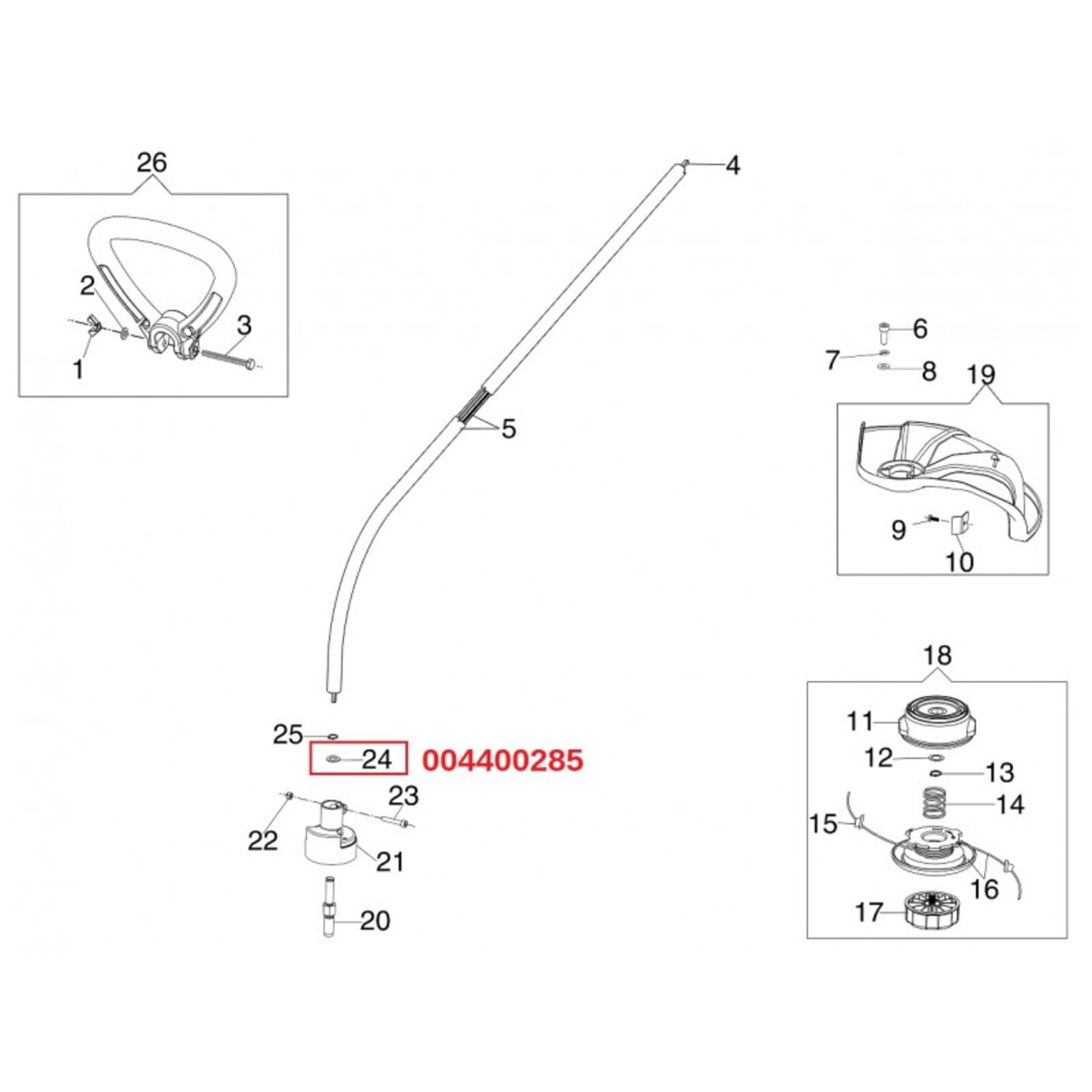 26

2

3

1

4

5

6

7

8

19

9

10

18

11

12

13

14

15

16

17

25

24

004400285

23

22

21

20