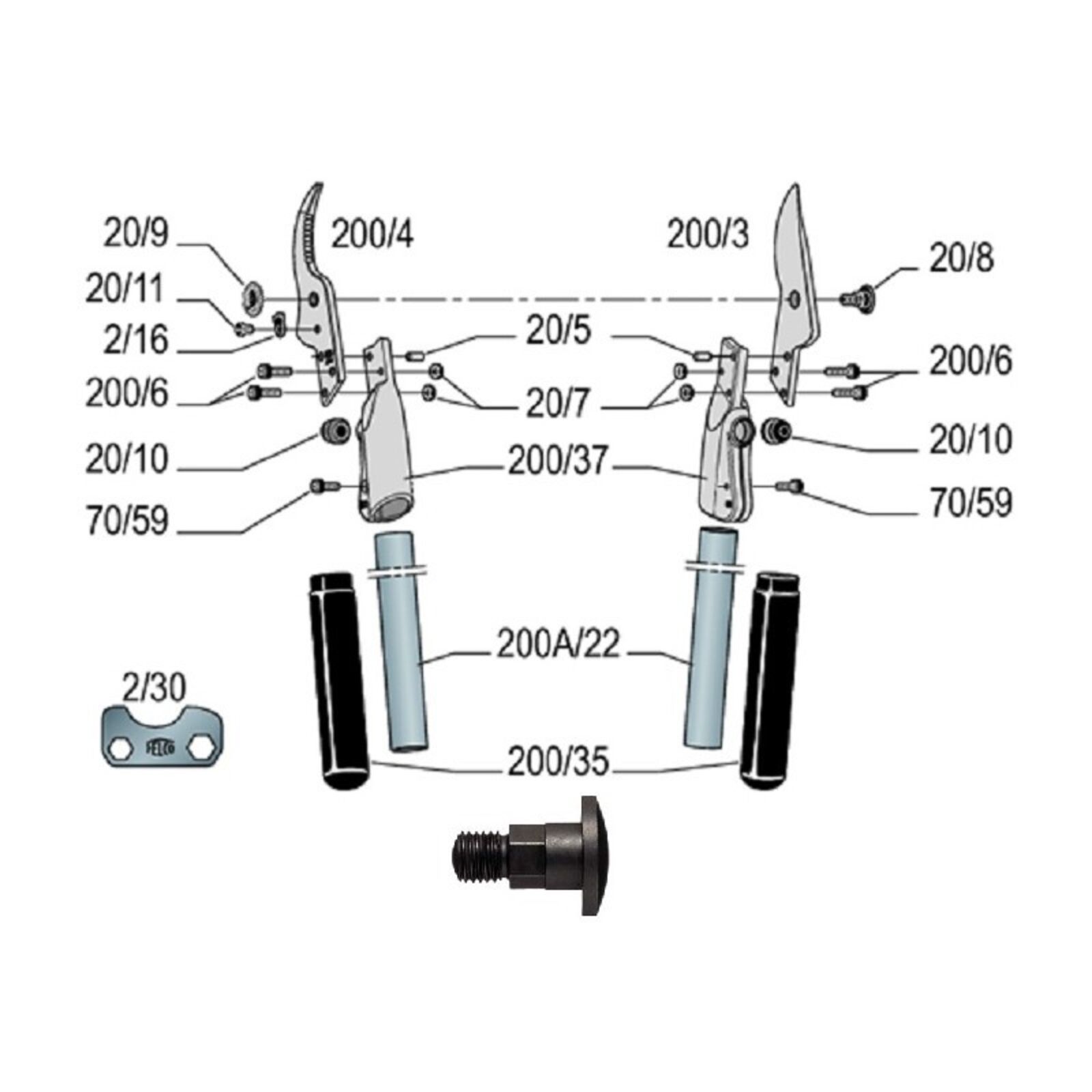 20/9
200/4
200/3
20/8
20/11
2/16
20/5
200/6
200/6
20/7
20/10
20/10
200/37
70/59
70/59
200A/22
2/30
FELCO
200/35